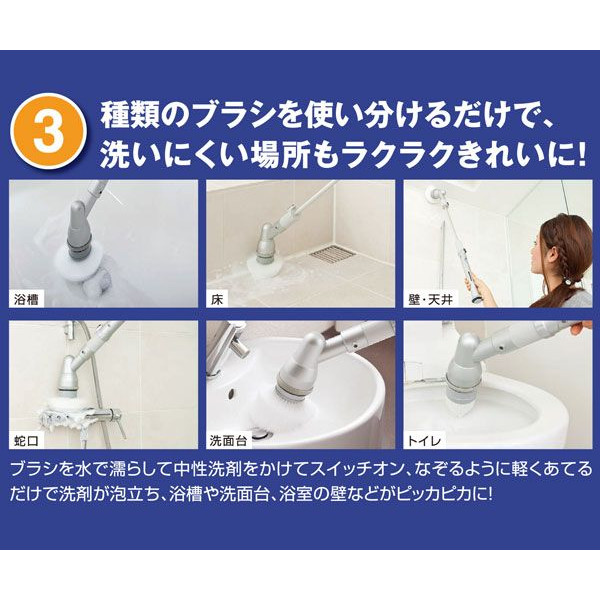 3 種類のブラシを使い分けるだけで、洗いにくい場所もラクラクきれいに!

浴槽

床

壁・天井

蛇口

洗面台

トイレ

ブラシを水で濡らして中性洗剤をかけてスイッチオン、なぞるように軽くあてるだけで洗剤が泡立ち、浴槽や洗面台、浴室の壁などがピッカピカに!